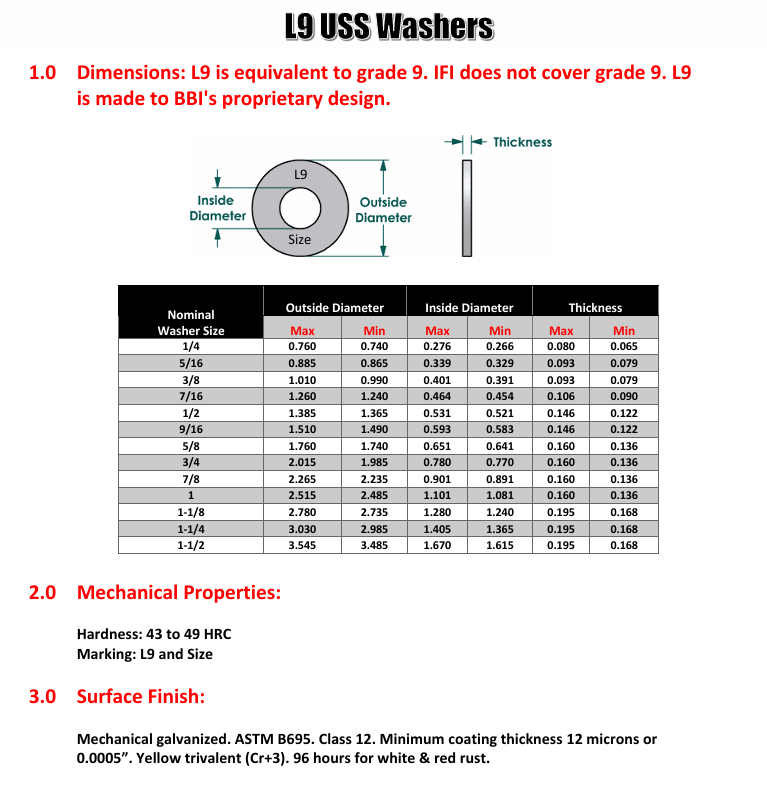 L9 USS Washers

1.0 Dimensions: L9 is equivalent to grade 9. IFI does not cover grade 9. L9 is made to BBI's proprietary design.

Thickness

L9

Inside Diameter

Outside Diameter

Size

| Nominal Washer Size | Outside Diameter Max | Outside Diameter Min | Inside Diameter Max | Inside Diameter Min | Thickness Max | Thickness Min |
|---|---|---|---|---|---|---|
| 1/4 | 0.760 | 0.740 | 0.276 | 0.266 | 0.080 | 0.065 |
| 5/16 | 0.885 | 0.865 | 0.339 | 0.329 | 0.093 | 0.079 |
| 3/8 | 1.010 | 0.990 | 0.401 | 0.391 | 0.093 | 0.079 |
| 7/16 | 1.260 | 1.240 | 0.464 | 0.454 | 0.106 | 0.090 |
| 1/2 | 1.385 | 1.365 | 0.531 | 0.521 | 0.146 | 0.122 |
| 9/16 | 1.510 | 1.490 | 0.593 | 0.583 | 0.146 | 0.122 |
| 5/8 | 1.760 | 1.740 | 0.651 | 0.641 | 0.160 | 0.136 |
| 3/4 | 2.015 | 1.985 | 0.780 | 0.770 | 0.160 | 0.136 |
| 7/8 | 2.265 | 2.235 | 0.901 | 0.891 | 0.160 | 0.136 |
| 1 | 2.515 | 2.485 | 1.101 | 1.081 | 0.160 | 0.136 |
| 1-1/8 | 2.780 | 2.735 | 1.280 | 1.240 | 0.195 | 0.168 |
| 1-1/4 | 3.030 | 2.985 | 1.405 | 1.365 | 0.195 | 0.168 |
| 1-1/2 | 3.545 | 3.485 | 1.670 | 1.615 | 0.195 | 0.168 |

2.0 Mechanical Properties:

Hardness: 43 to 49 HRC
Marking: L9 and Size

3.0 Surface Finish:

Mechanical galvanized. ASTM B695. Class 12. Minimum coating thickness 12 microns or 0.0005”. Yellow trivalent (Cr+3). 96 hours for white & red rust.